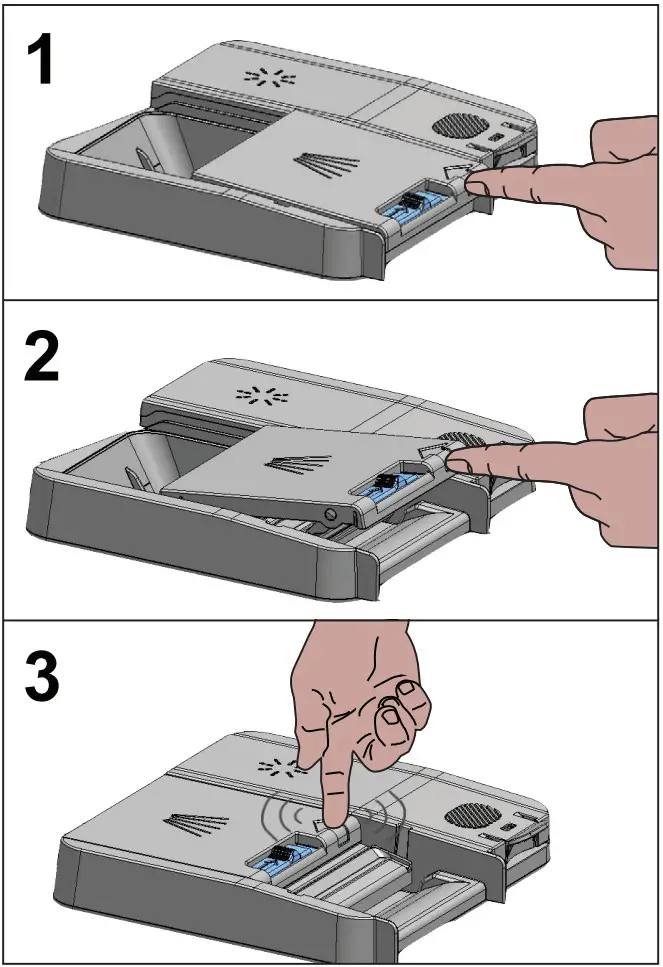 1

2

3