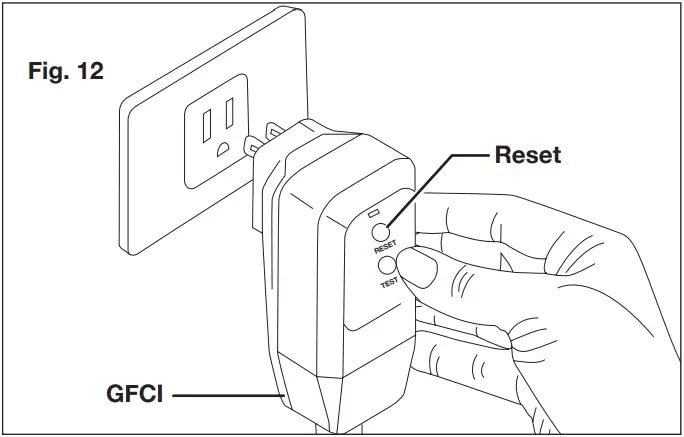 Fig. 12

Reset

RESET

TEST

GFCI