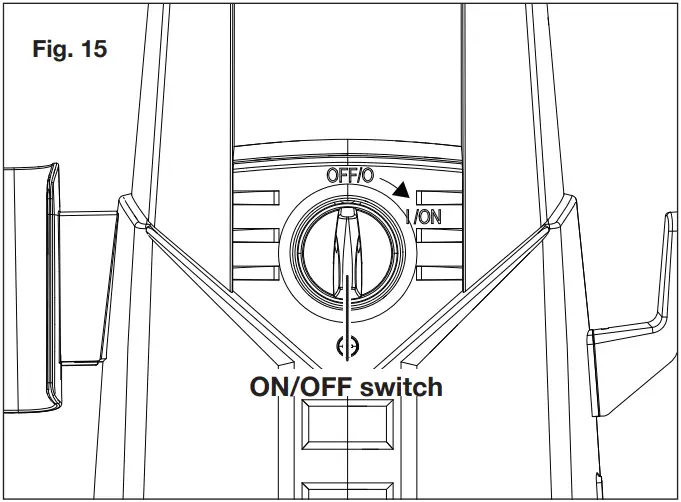 Fig. 15

OFF/O

I/ON

ON/OFF switch