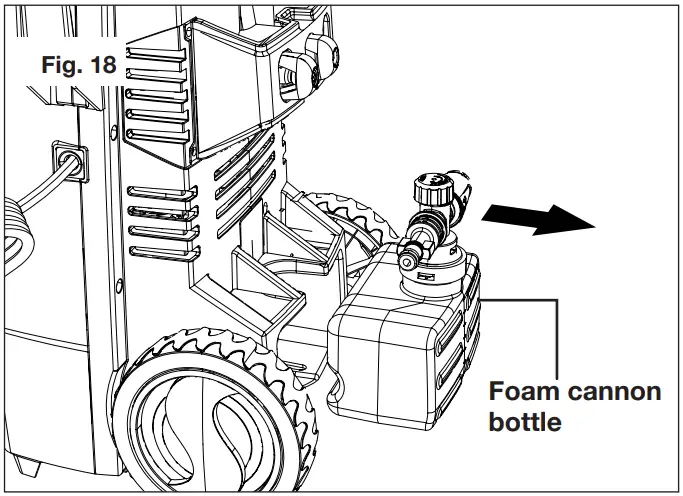 Fig. 18

Foam cannon bottle