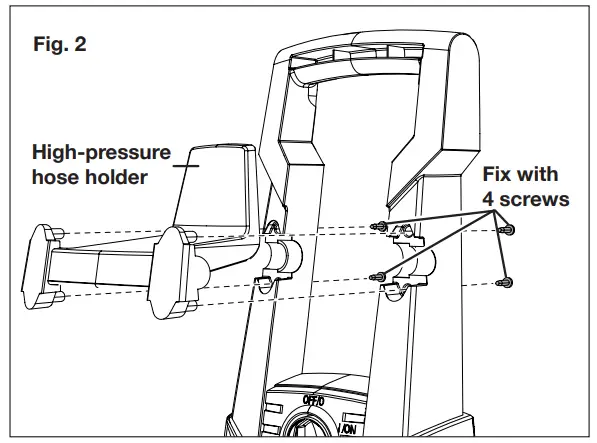 Fig. 2

High-pressure hose holder

Fix with 4 screws

OFF/0

I/ON