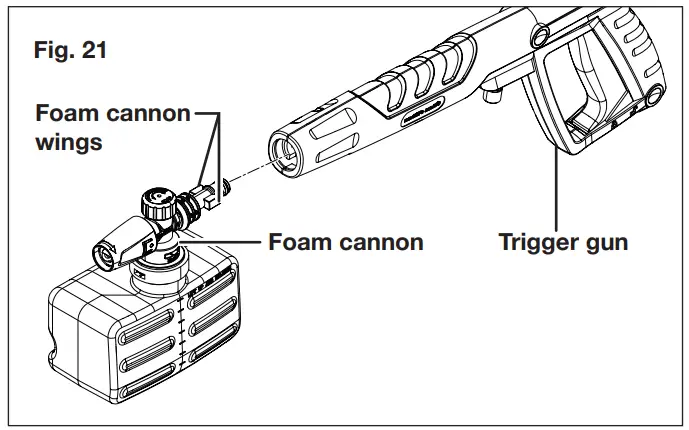 Fig. 21

Foam cannon wings

Foam cannon

Trigger gun