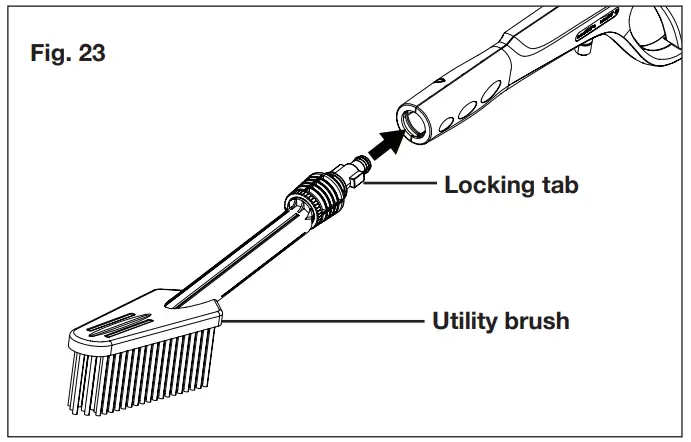 Fig. 23

Locking tab

Utility brush