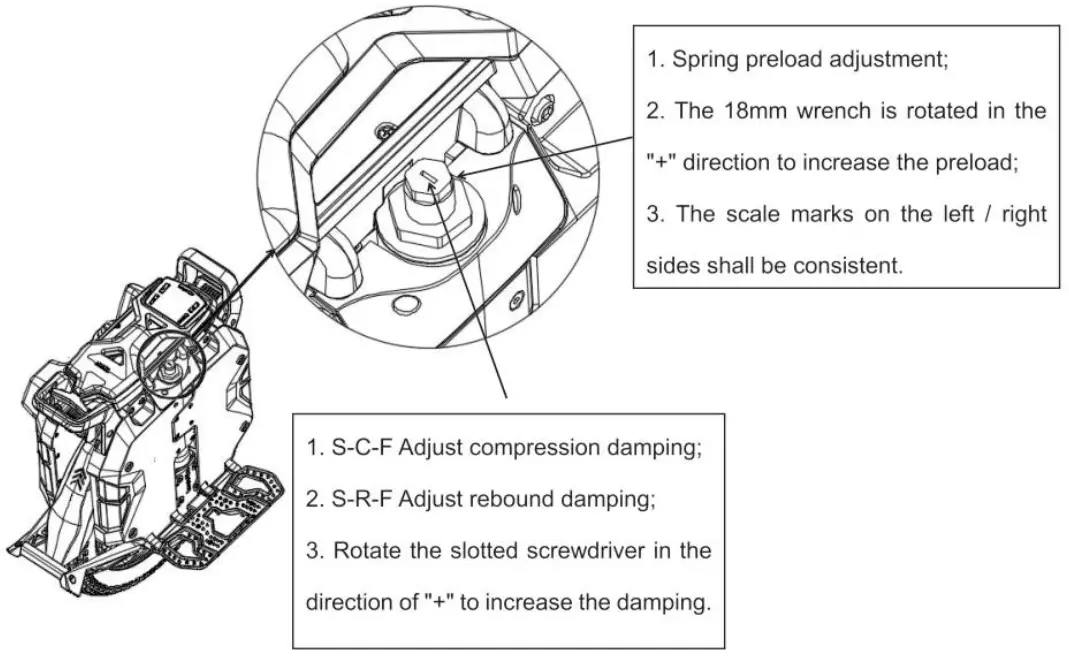 1. Spring preload adjustment;

2. The 18mm wrench is rotated in the "+" direction to increase the preload;

3. The scale marks on the left / right sides shall be consistent.

1. S-C-F Adjust compression damping;

2. S-R-F Adjust rebound damping;

3. Rotate the slotted screwdriver in the direction of "+" to increase the damping.