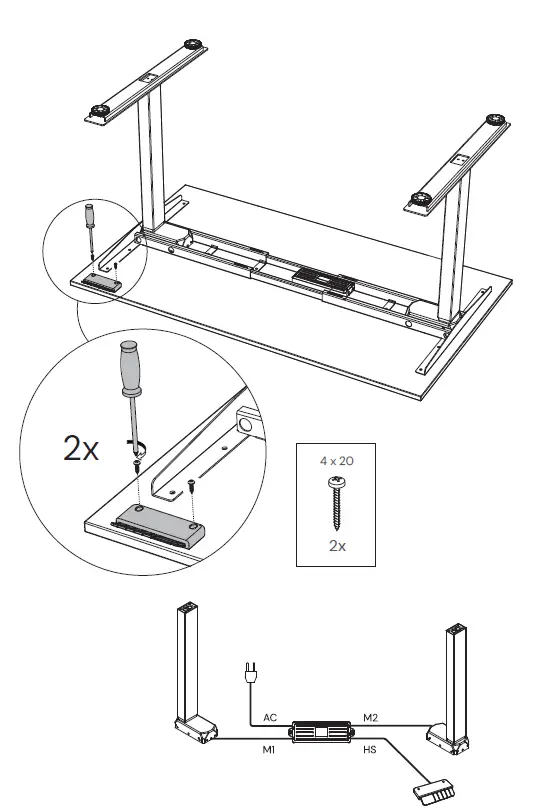 2x

4 x 20

2x

AC

M2

M1

HS