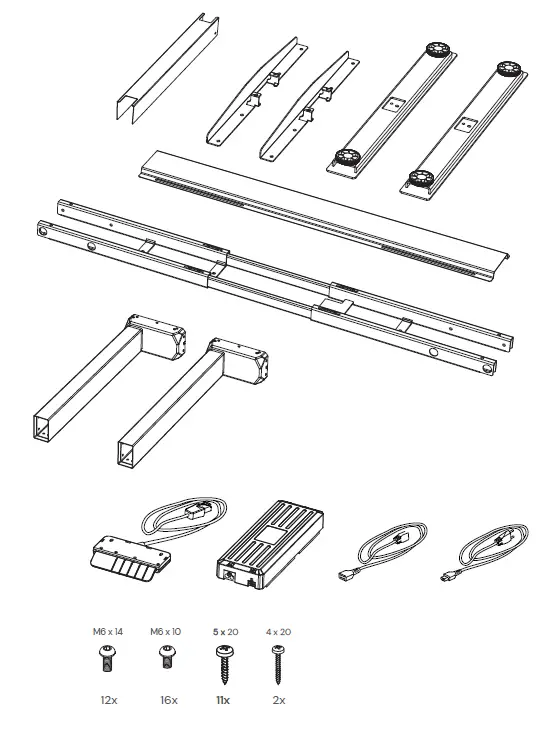 M6 x 14 M6 x 10 5 x 20 4 x 20

12x 16x 11x 2x