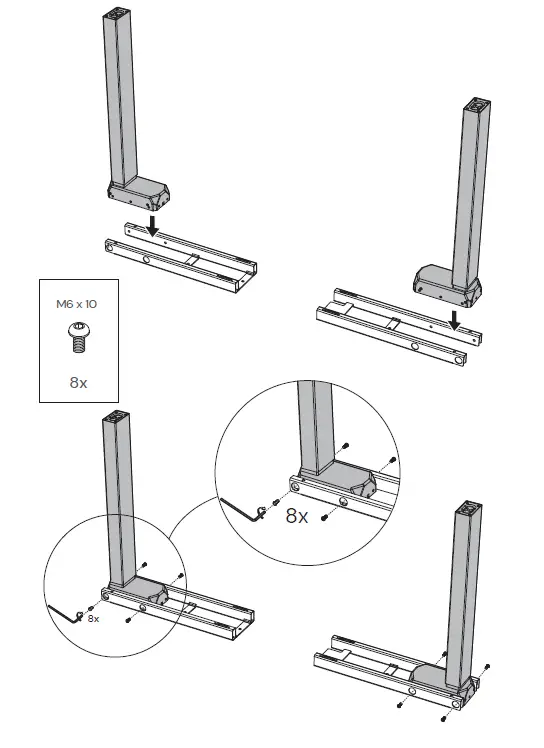 M6 x 10

8x

8x

8x