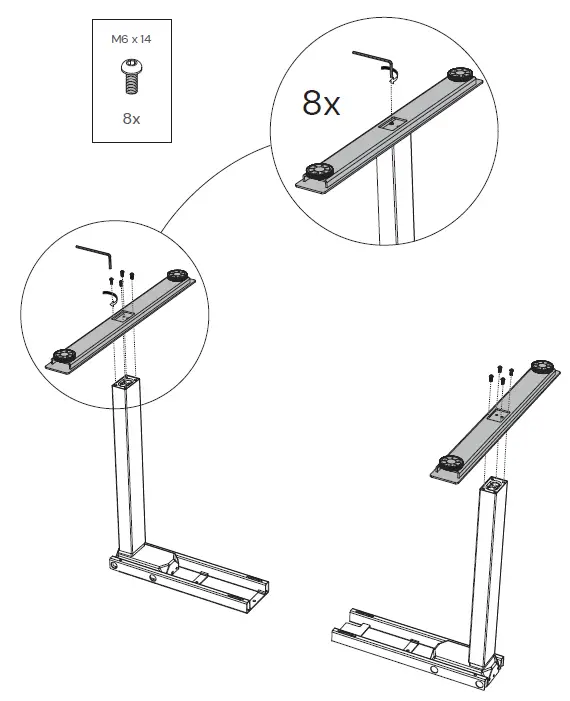 M6 x 14

8x

8x