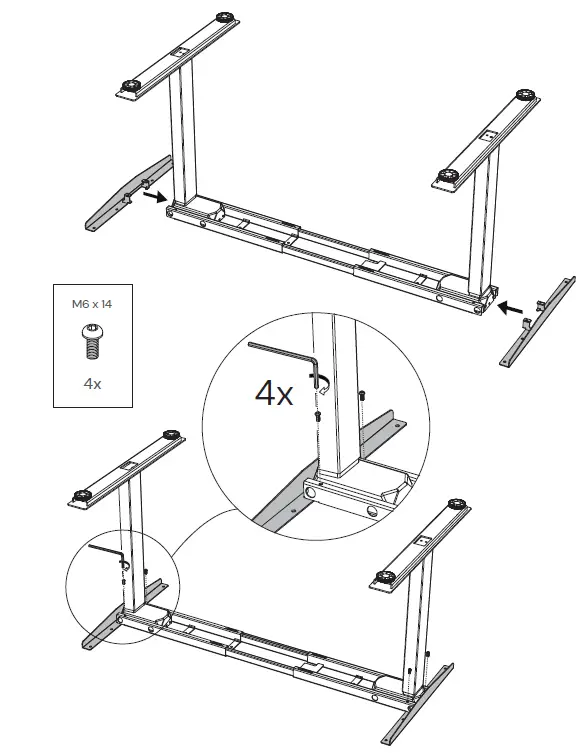 M6 x 14

4x

4x