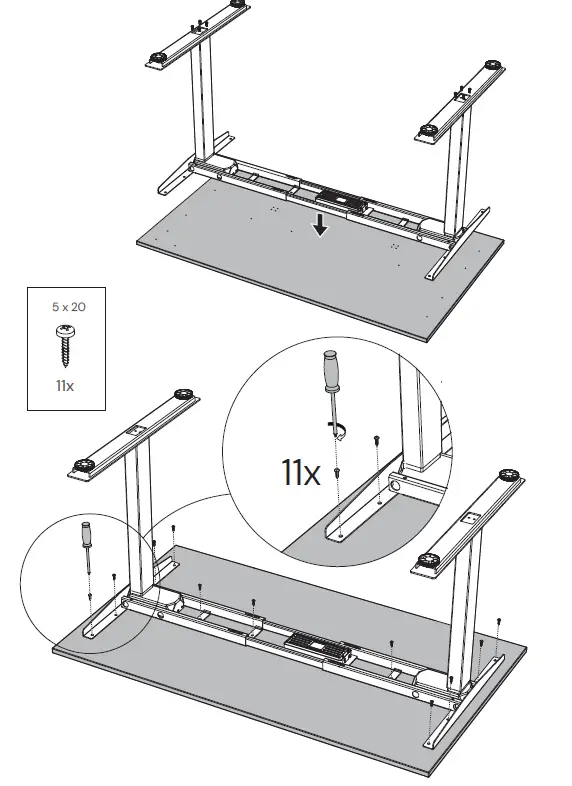 5 x 20

11x

11x