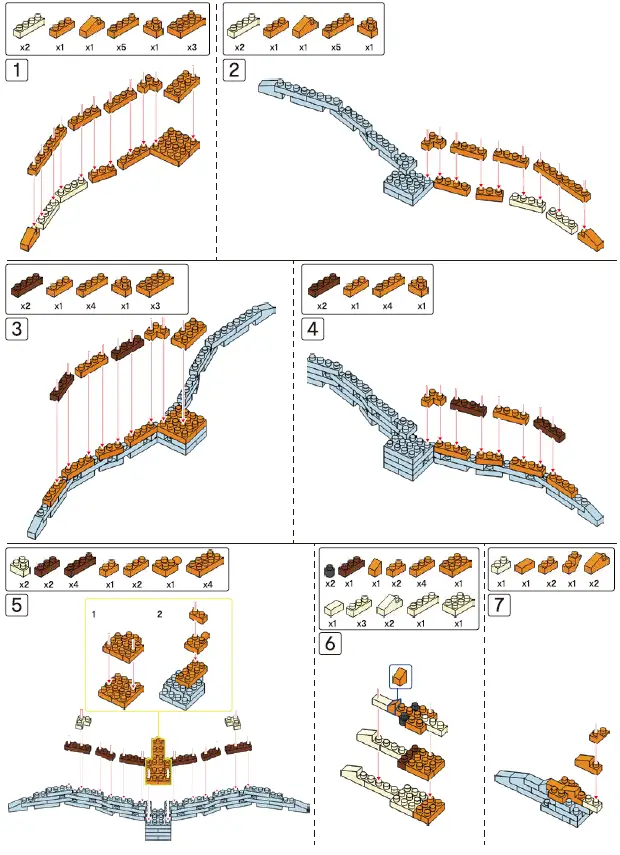 x2 x1 x1 x5 x1 x3

1

x2 x1 x1 x5 x1

2

x2 x1 x4 x1 x3

3

x2 x1 x4 x1

4

x2 x2 x4 x1 x2 x1 x4

5

1 2

x2 x1 x1 x2 x4 x1
x1 x3 x2 x1 x1

6

x1 x1 x2 x1 x2

7