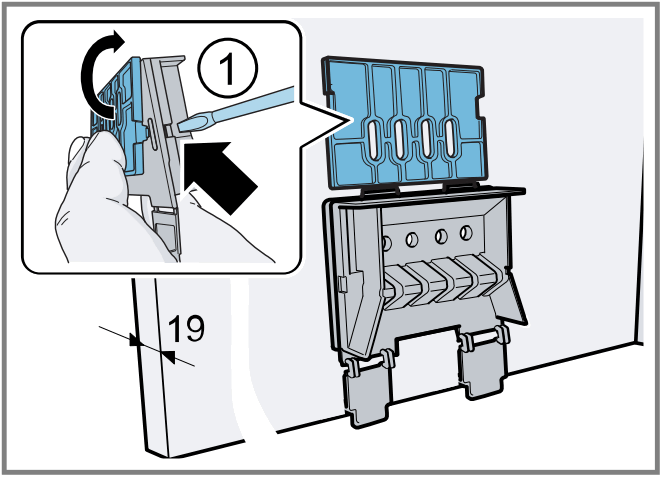 1

19