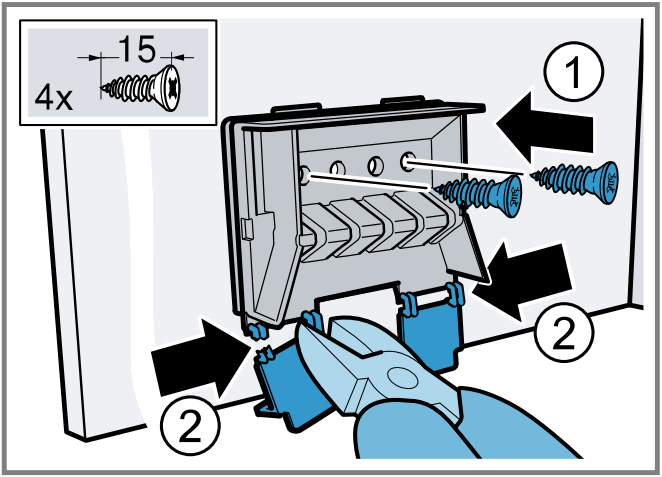 15
4x
1
2
2