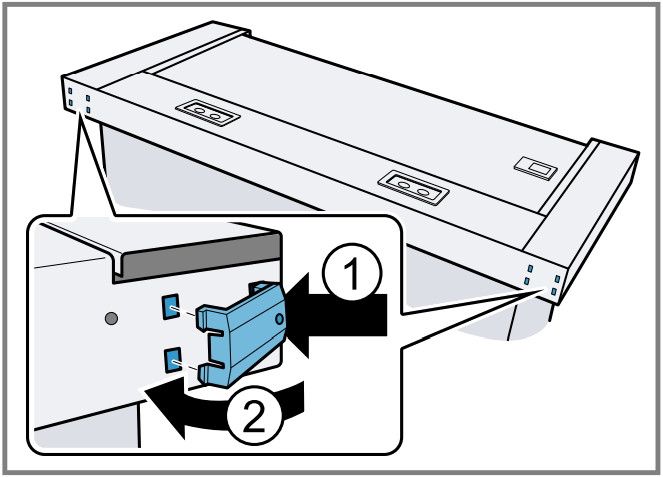 1
2