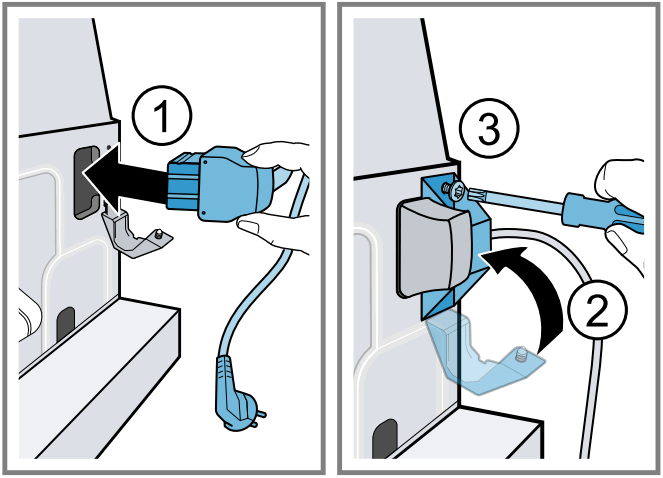 1

3

2