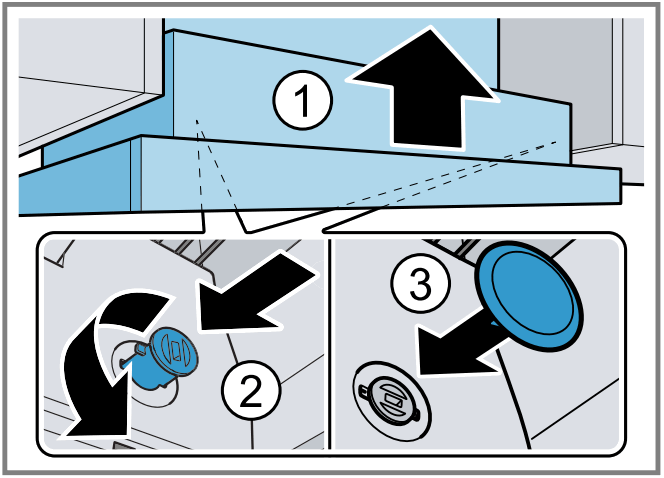 1
2
3