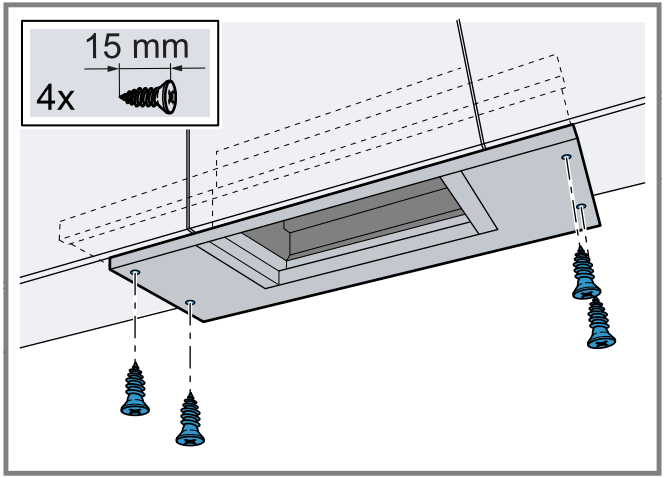 15 mm
4x