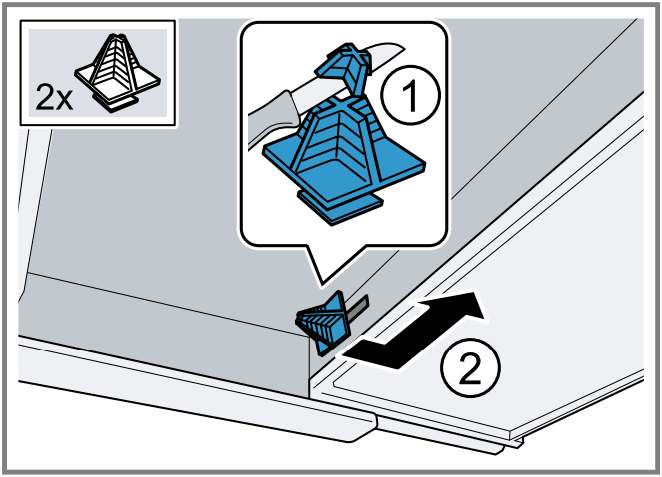 2x
1
2