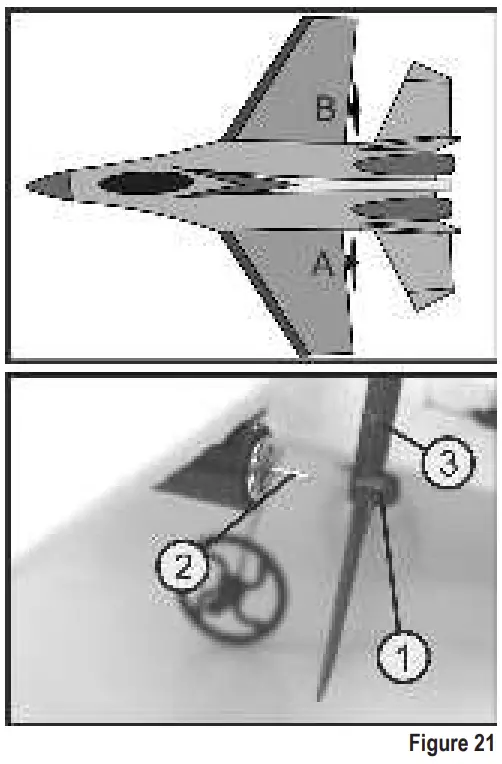 B
A
3
2
1
Figure 21