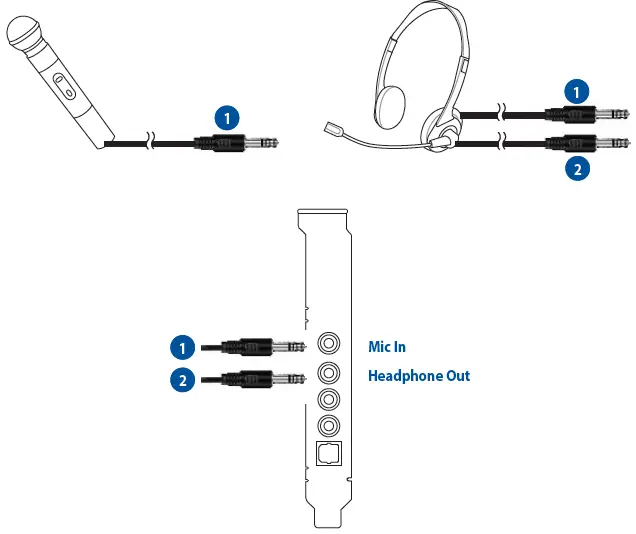 1

1

2

1

2

Mic In

Headphone Out