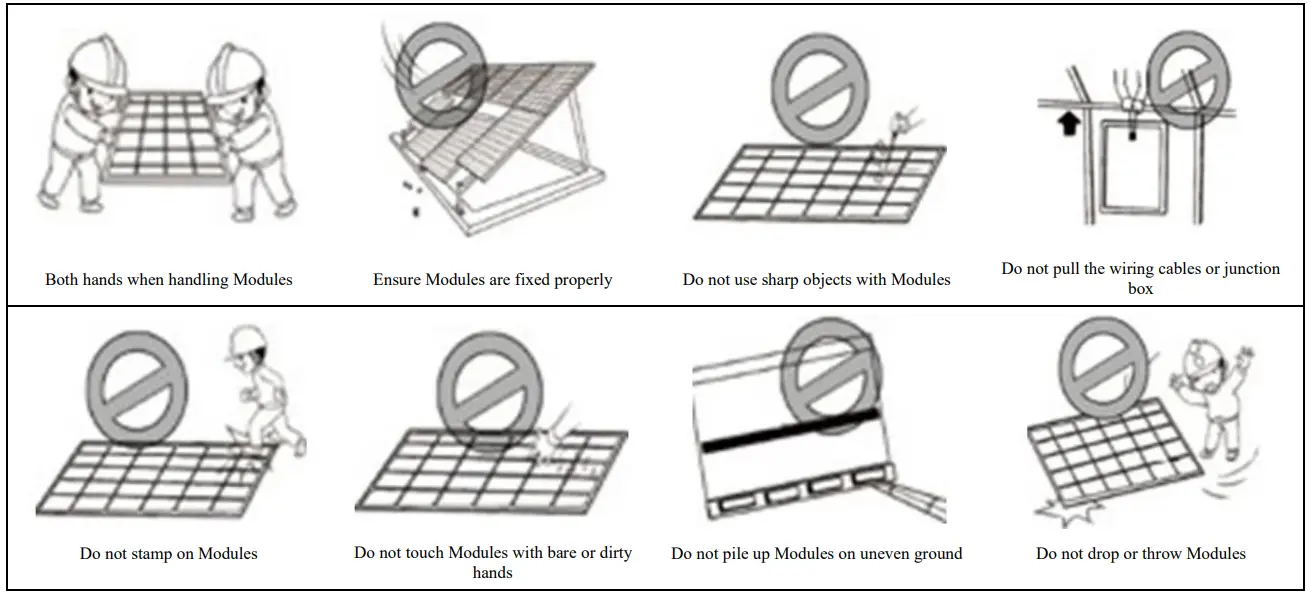 | Both hands when handling Modules | Ensure Modules are fixed properly | Do not use sharp objects with Modules | Do not pull the wiring cables or junction box |
|---|---|---|---|
| Do not stamp on Modules | Do not touch Modules with bare or dirty hands | Do not pile up Modules on uneven ground | Do not drop or throw Modules |