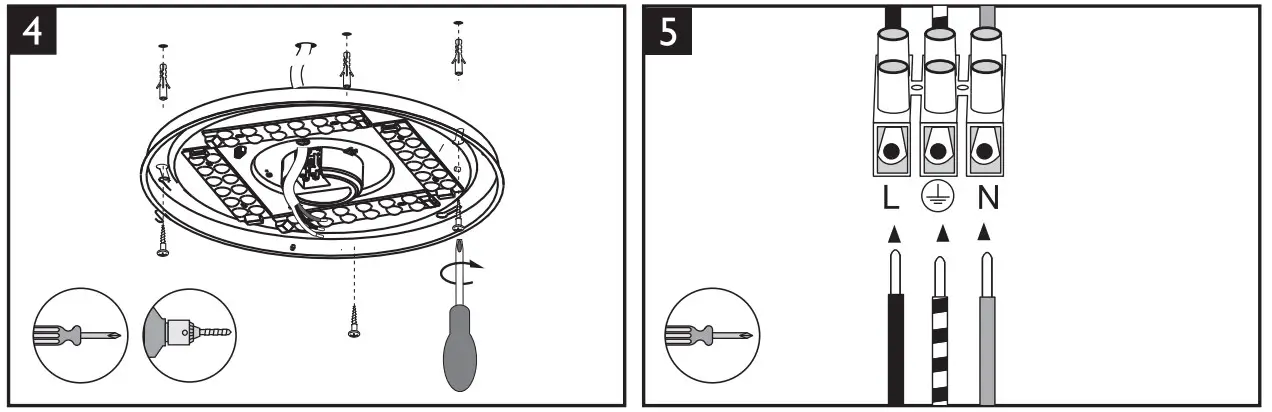 4

5

L N