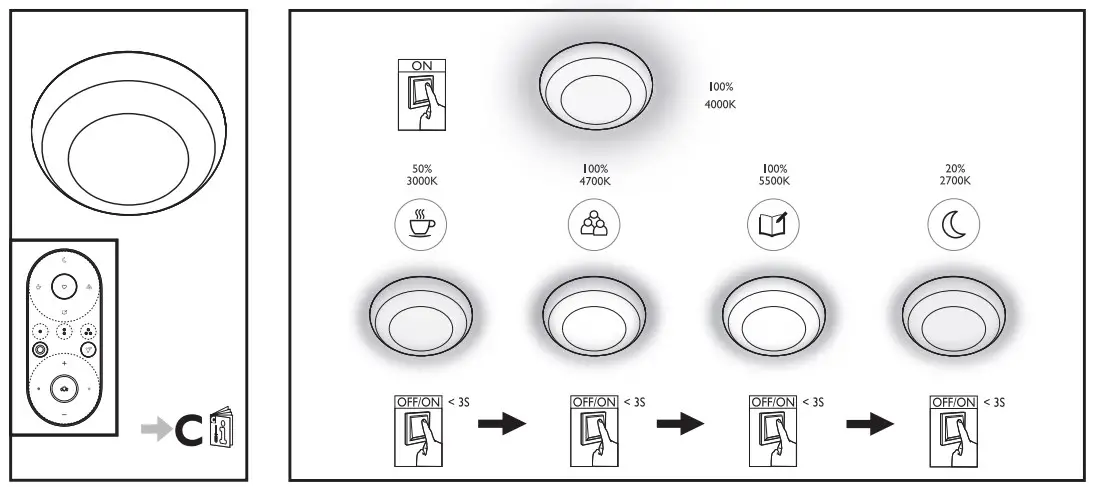 C

ON

100%
4000K

50%
3000K

100%
4700K

100%
5500K

20%
2700K

OFF/ON < 3S

OFF/ON < 3S

OFF/ON < 3S

OFF/ON < 3S