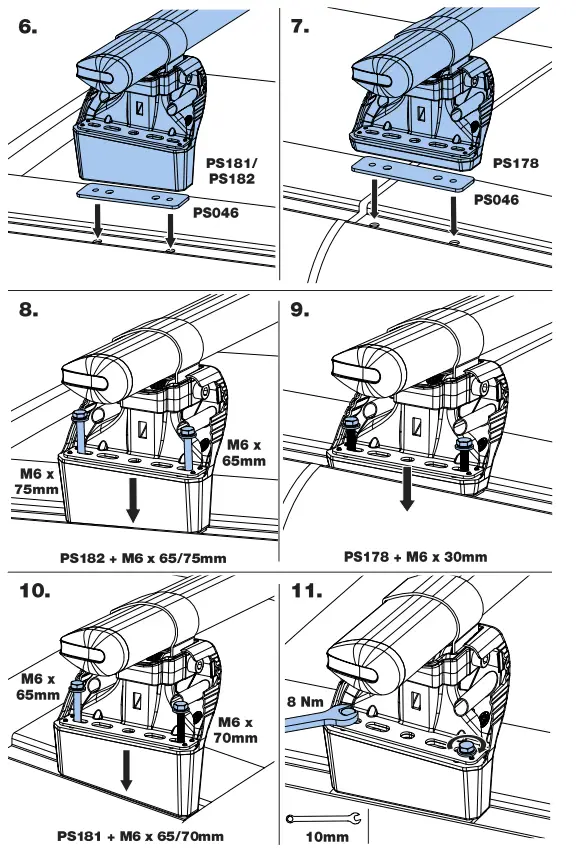 6.

PS181/
PS182

PS046

7.

PS178

PS046

8.

M6 x
75mm

M6 x
65mm

PS182 + M6 x 65/75mm

9.

PS178 + M6 x 30mm

10.

M6 x
65mm

M6 x
70mm

PS181 + M6 x 65/70mm

11.

8 Nm

10mm