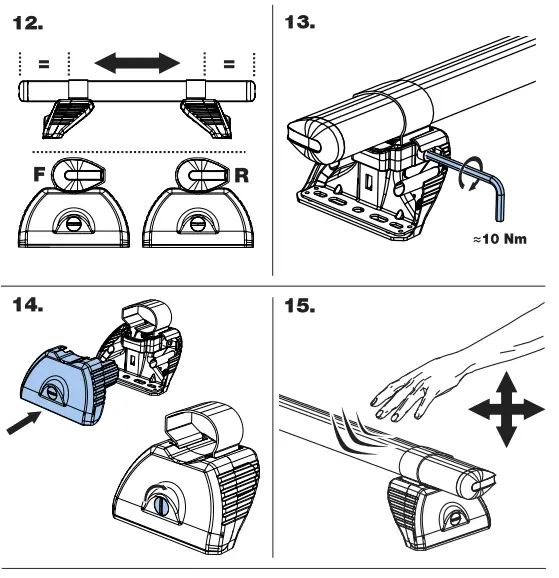 12.

=

=

F

R

13.

≈10 Nm

14.

15.