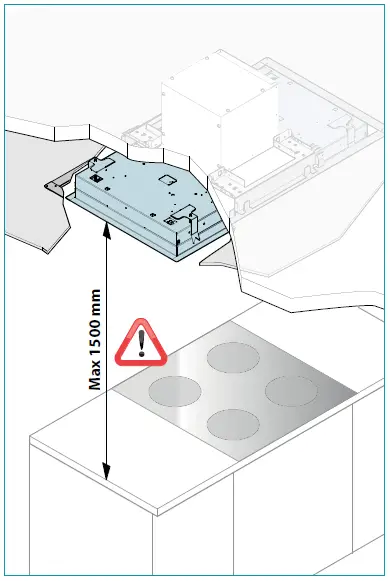 Max 1500 mm