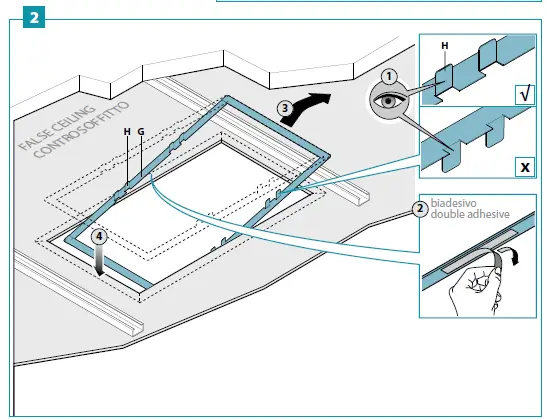 2

FALSE CEILING
CONTROSOFFITTO

H G

3

4

1

H

√

X

2 biadesivo
double adhesive