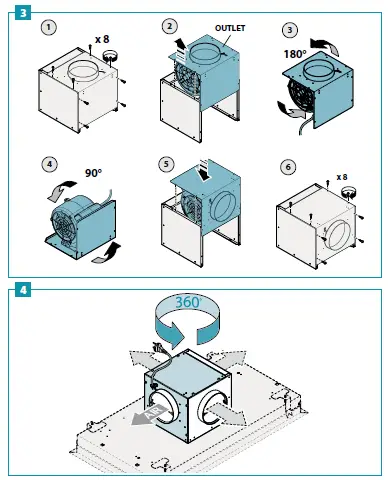 3

1
x 8

2
OUTLET

3
180°

4
90°

5

6
x 8

4

360°

AIR