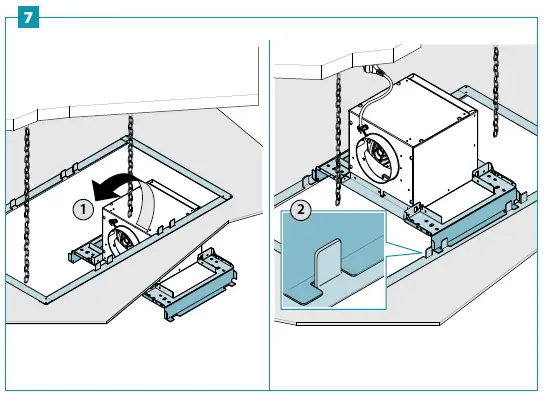 7

1

2