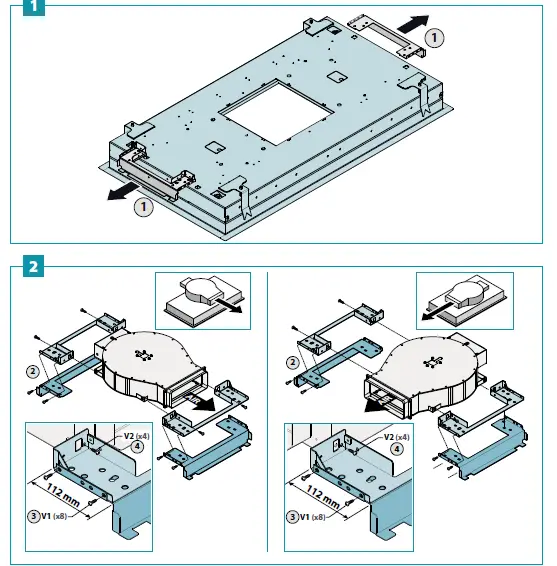 1

1

1

2

2

V2 (x4)

4

112 mm

3 V1 (x8)

2

V2 (x4)

4

112 mm

3 V1 (x8)