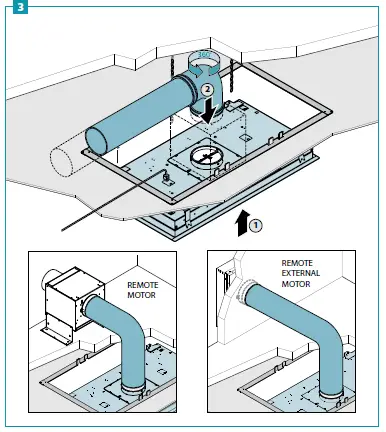 3

360°

2

1

REMOTE MOTOR

REMOTE EXTERNAL MOTOR