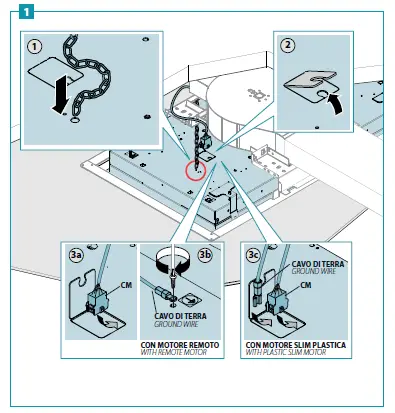 1

1

2

3a

CM

3b

CAVO DI TERRA
GROUND WIRE

CON MOTORE REMOTO
WITH REMOTE MOTOR

3c

CAVO DI TERRA
GROUND WIRE

CM

CON MOTORE SLIM PLASTICA
WITH PLASTIC SLIM MOTOR