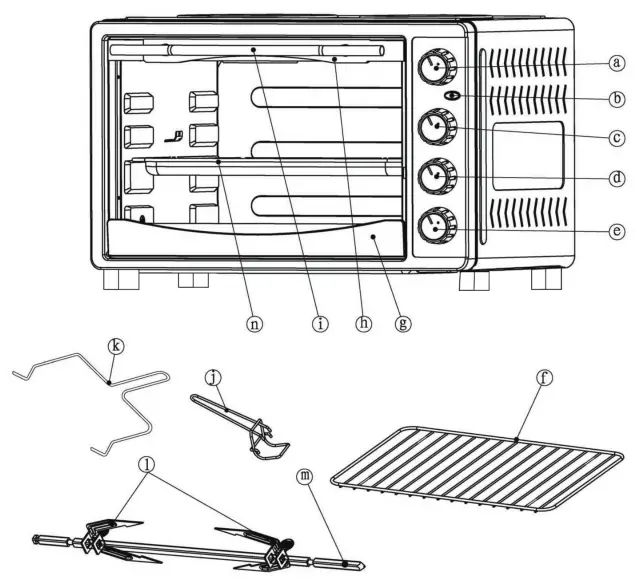 a
b
c
d
e
n
i
h
g
k
j
f
l
m