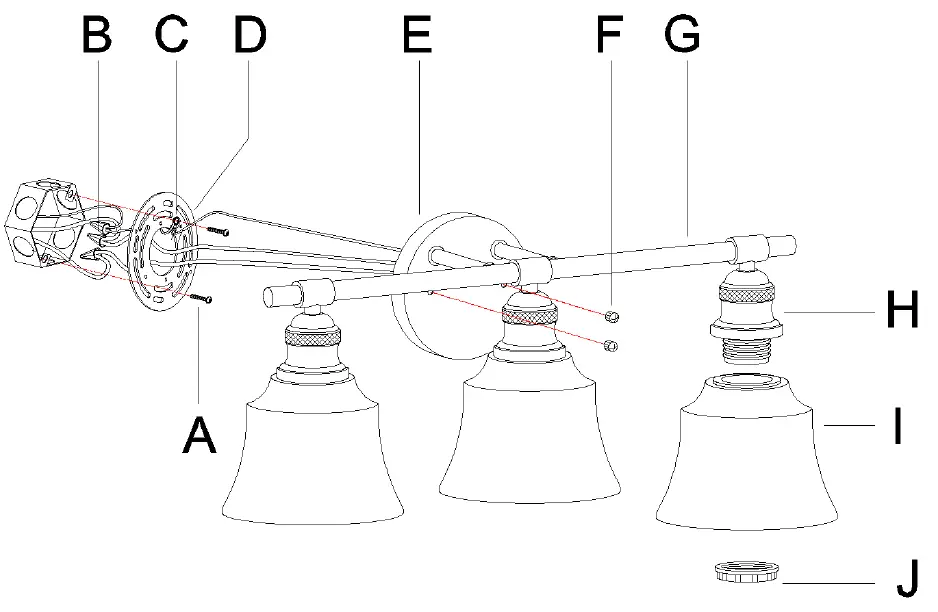 B C D E F G

H

A

I

J