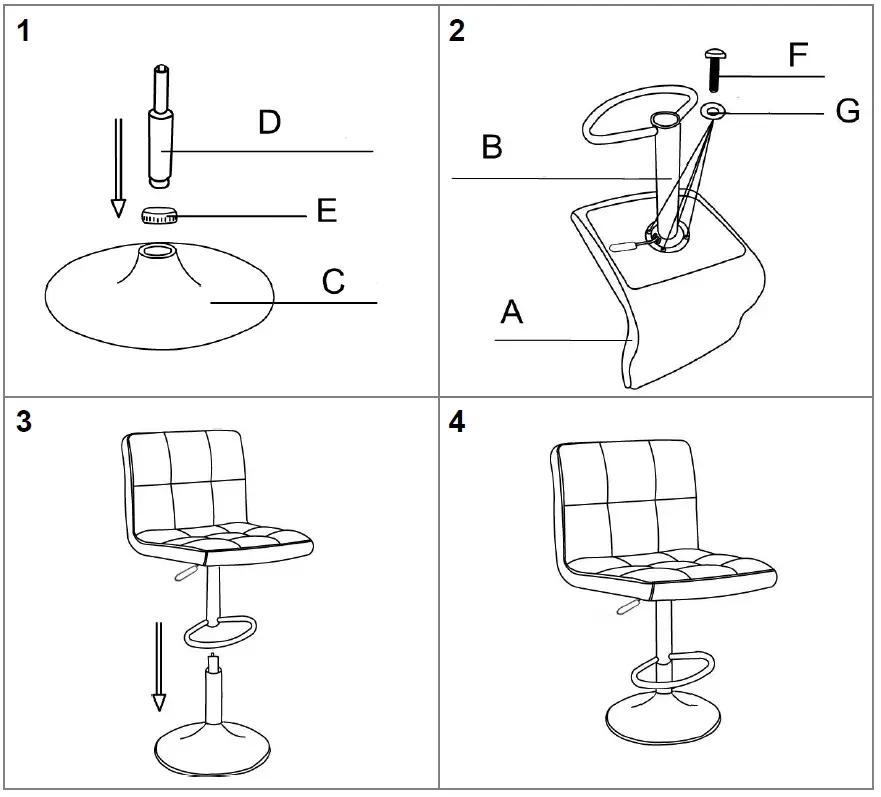 1

D

E

C

2

F

G

B

A

3

4