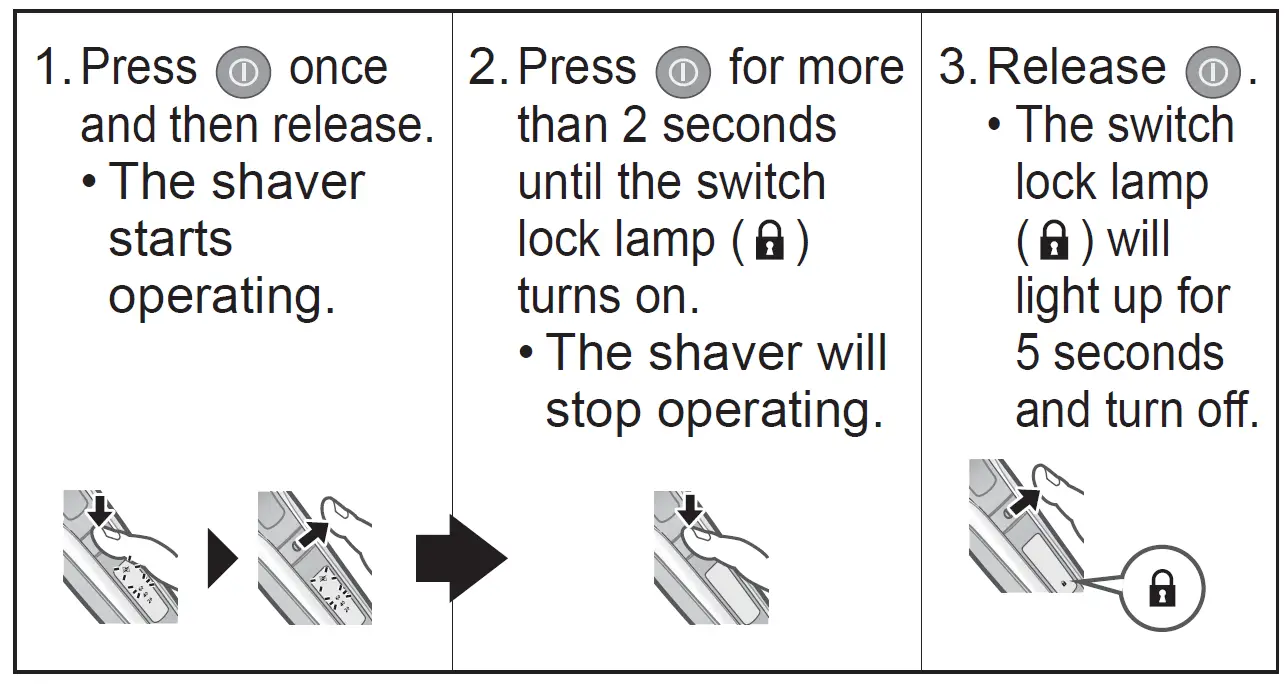 1. Press once and then release.
• The shaver starts operating.

2. Press for more than 2 seconds until the switch lock lamp ( ) turns on.
• The shaver will stop operating.

3. Release .
• The switch lock lamp ( ) will light up for 5 seconds and turn off.