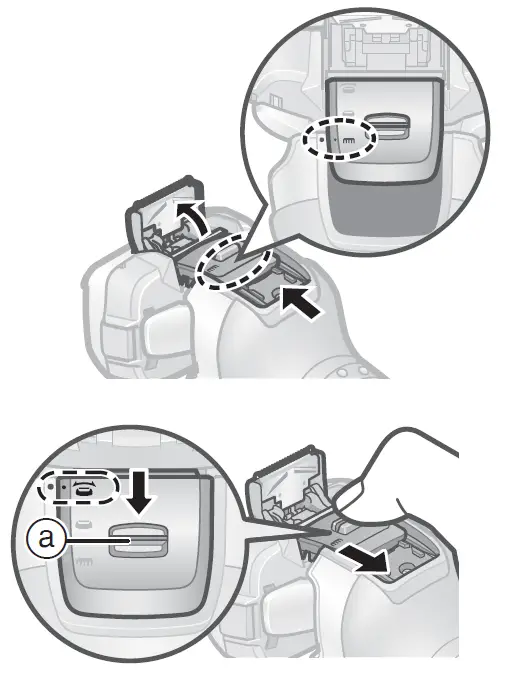 a