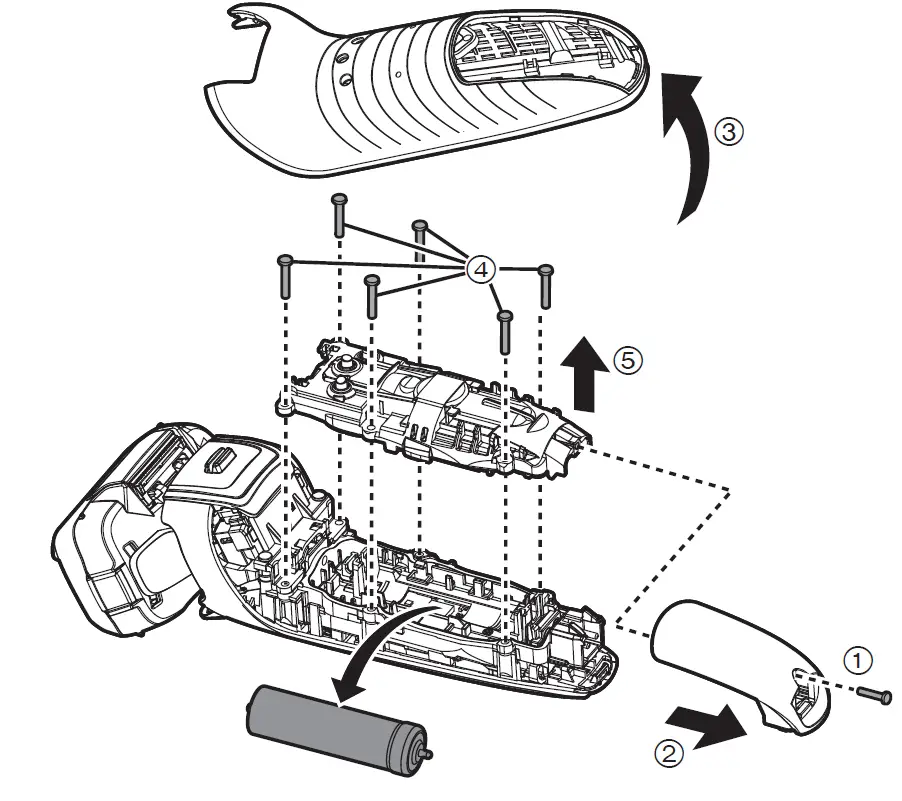 ③

④

⑤

①

②