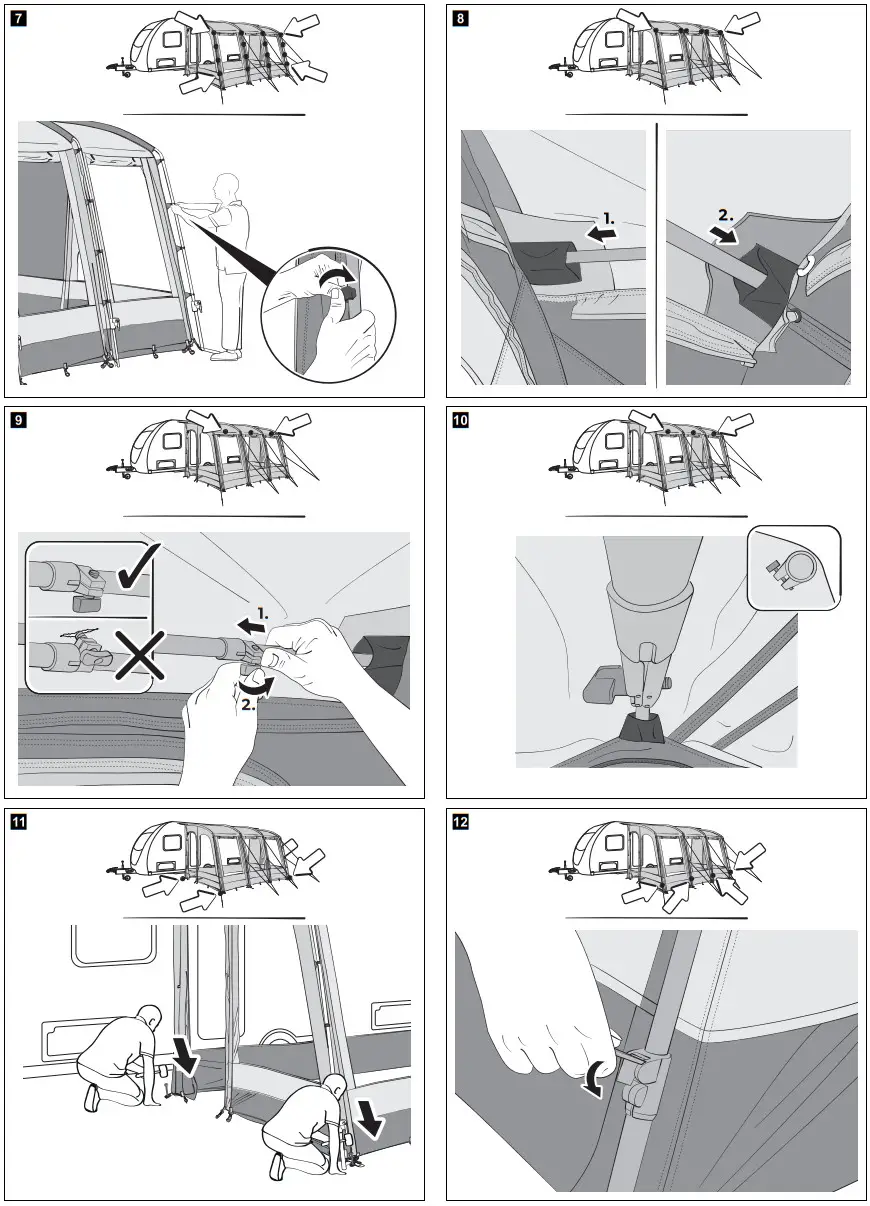 7

8

1.

2.

9

1.

2.

10

11

12