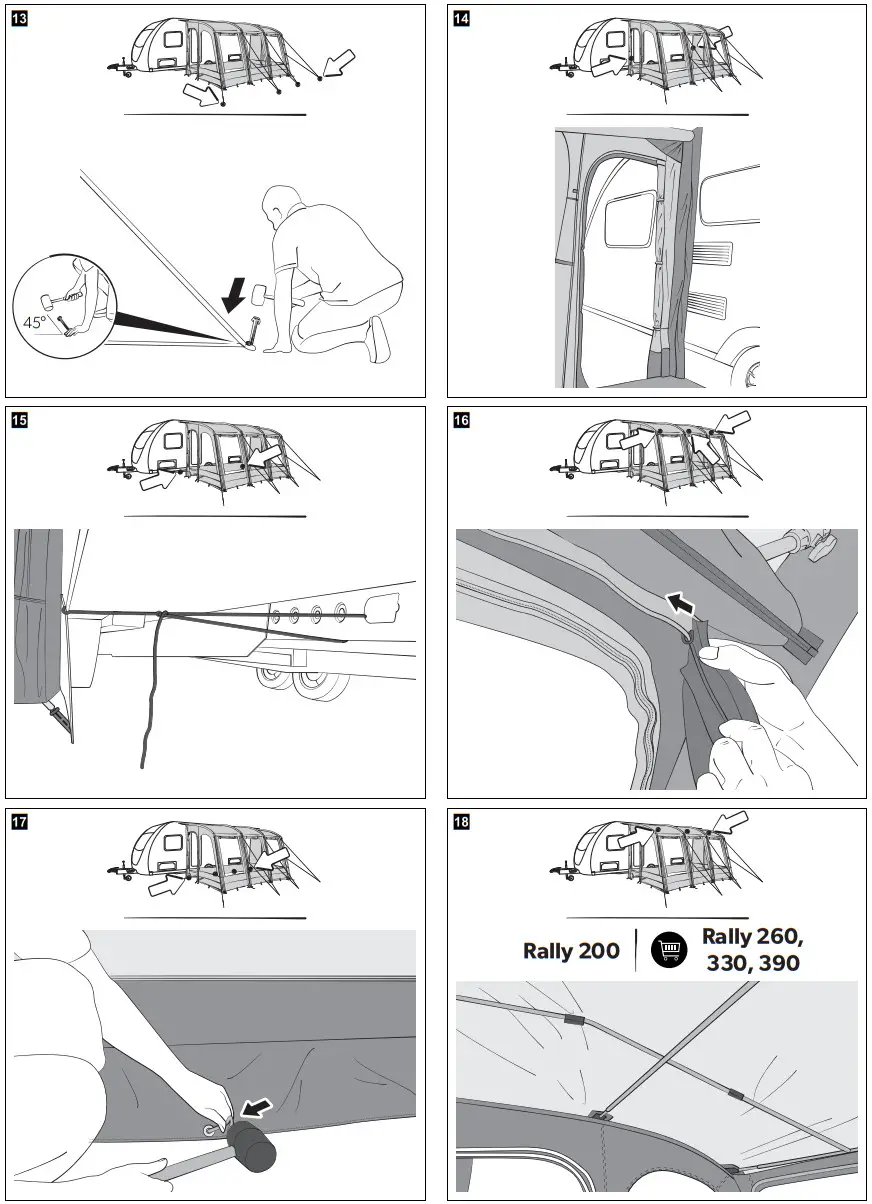 13

45°

14

15

16

17

18

Rally 200

Rally 260, 330, 390