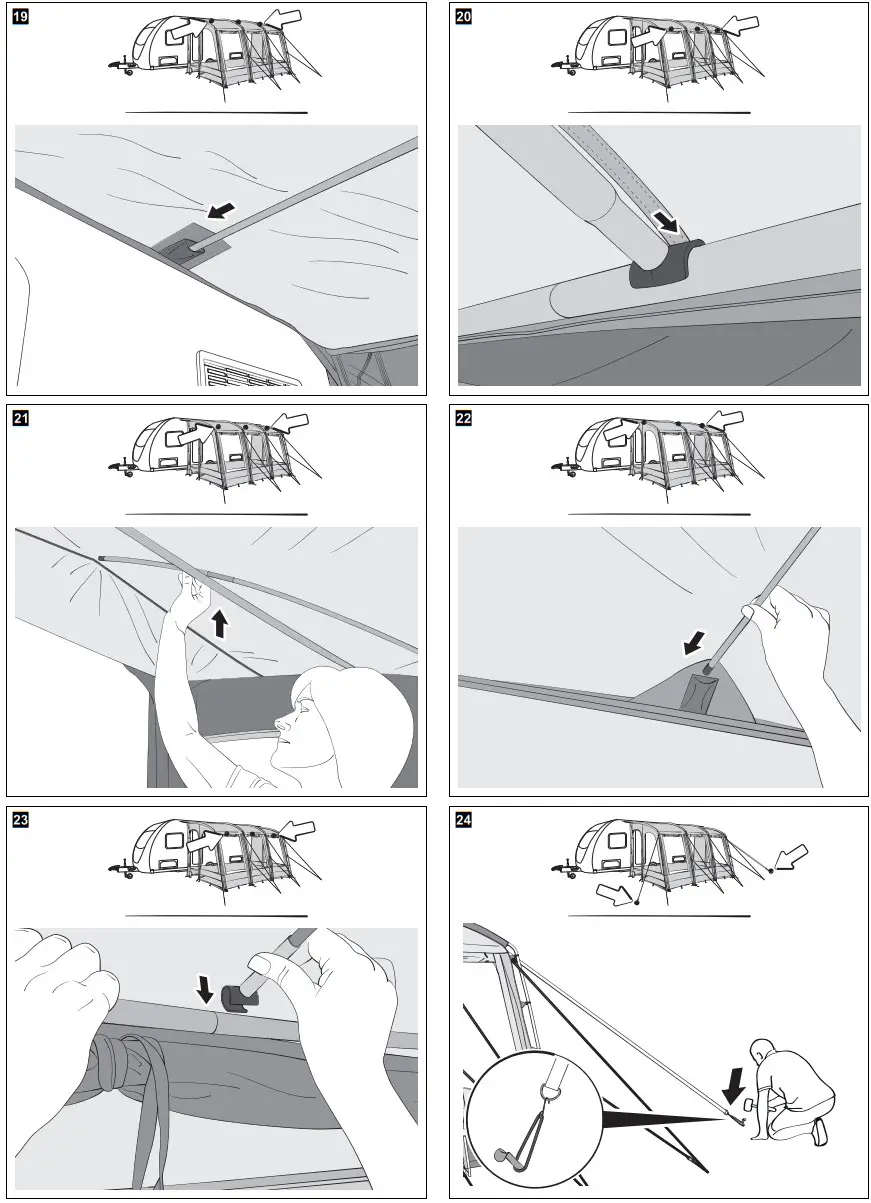 19

20

21

22

23

24