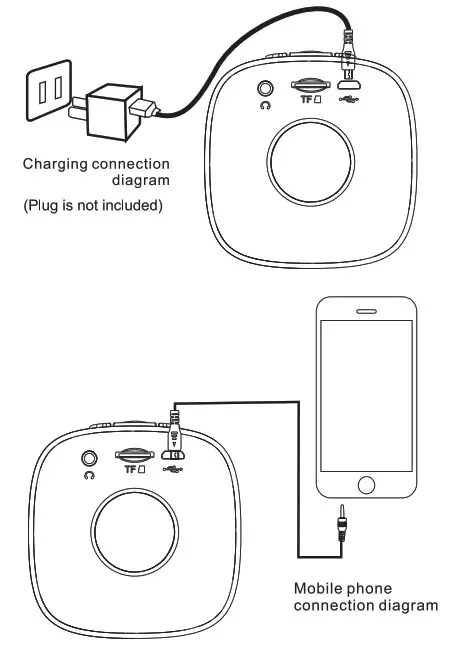 TF

Charging connection diagram

(Plug is not included)

TF

Mobile phone connection diagram