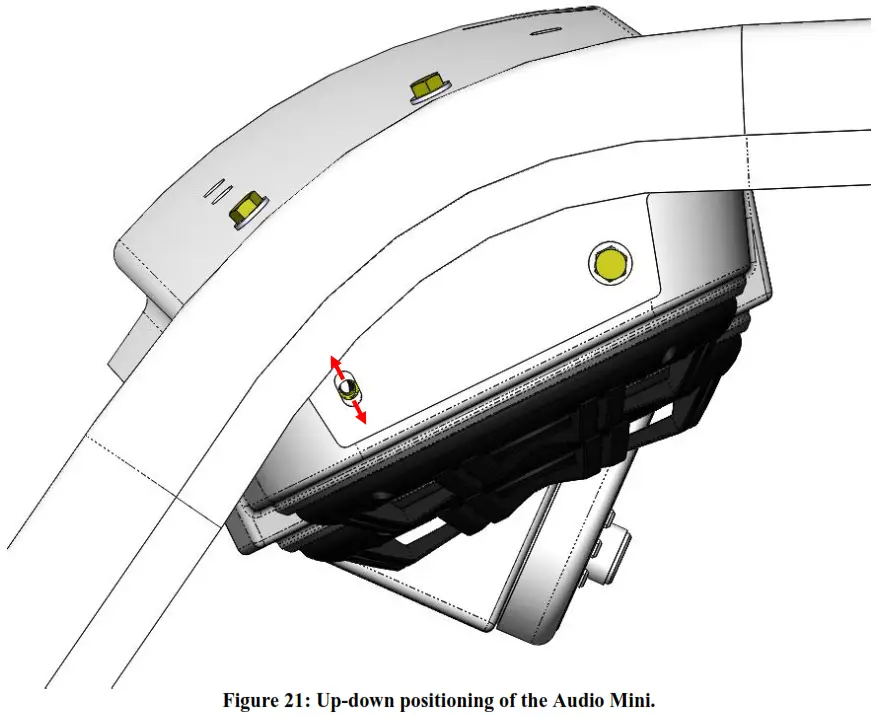 Figure 21: Up-down positioning of the Audio Mini.