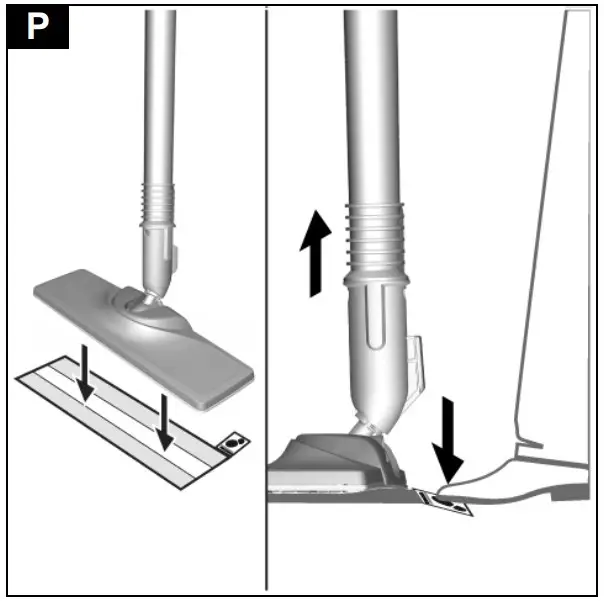 P