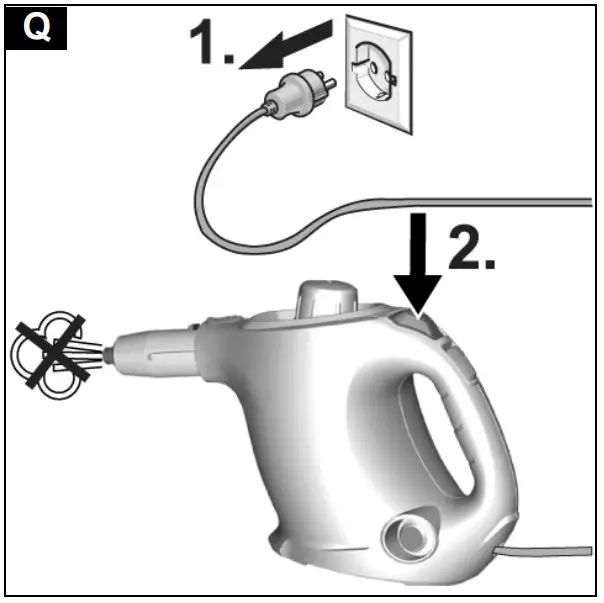 Q

1.

2.