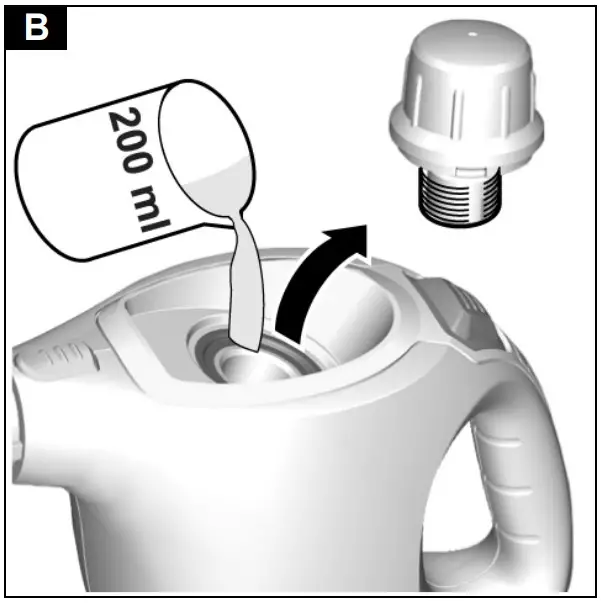 B

200 ml